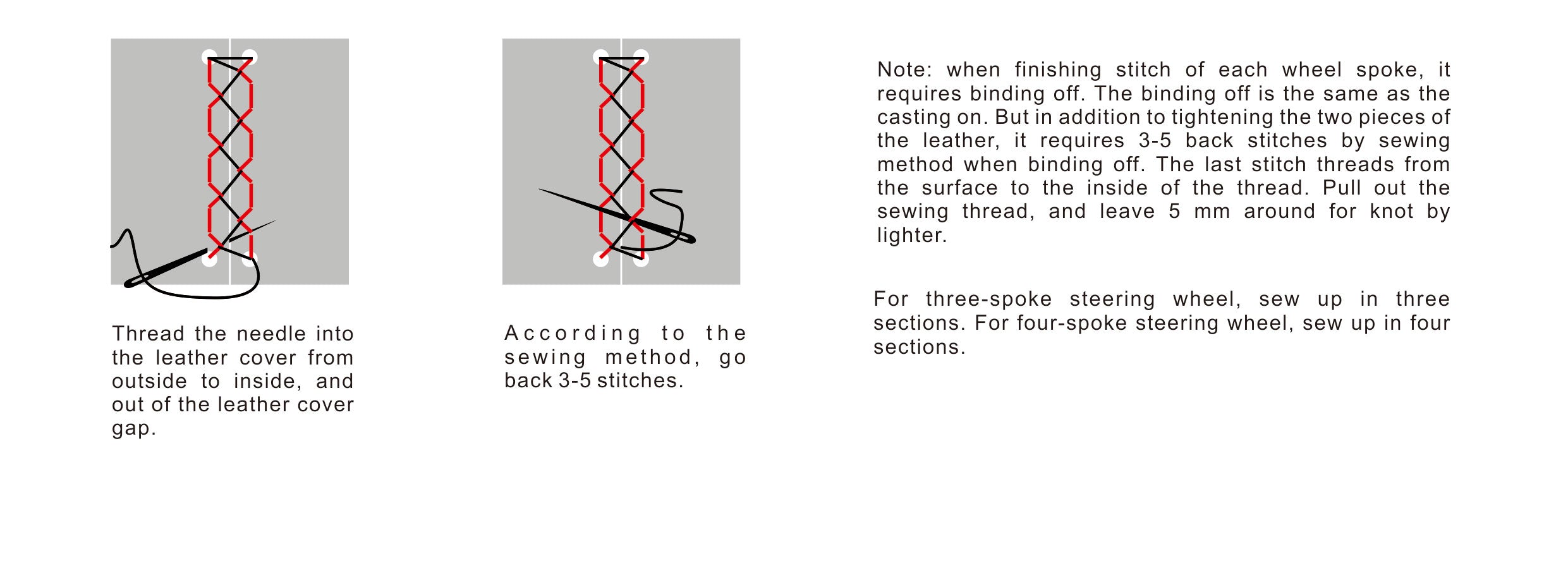 Thread the needle into the leather cover from outside to inside, and out of the leather cover gap.

According to the sewing method, go back 3-5 stitches.

Note: when finishing stitch of each wheel spoke, it requires binding off. The binding off is the same as the casting on. But in addition to tightening the two pieces of the leather, it requires 3-5 back stitches by sewing method when binding off. The last stitch threads from the surface to the inside of the thread. Pull out the sewing thread, and leave 5 mm around for knot by lighter.

For three-spoke steering wheel, sew up in three sections. For four-spoke steering wheel, sew up in four sections.