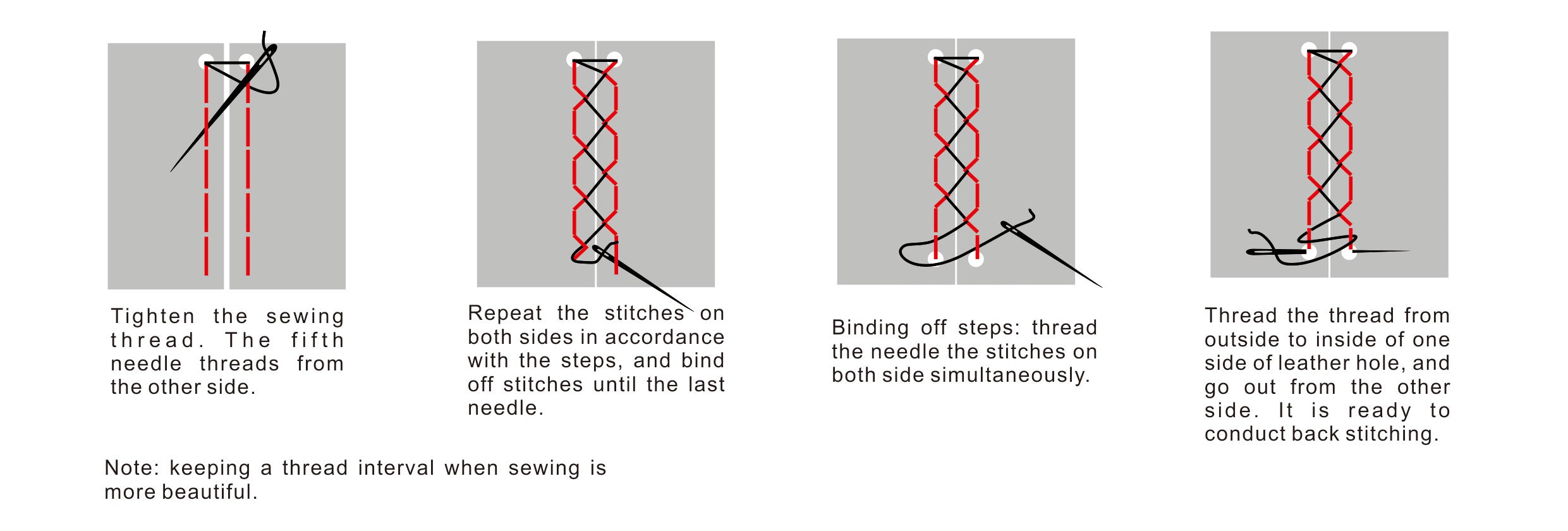 Tighten the sewing thread. The fifth needle threads from the other side.

Repeat the stitches on both sides in accordance with the steps, and bind off stitches until the last needle.

Binding off steps: thread the needle the stitches on both side simultaneously.

Thread the thread from outside to inside of one side of leather hole, and go out from the other side. It is ready to conduct back stitching.

Note: keeping a thread interval when sewing is more beautiful.