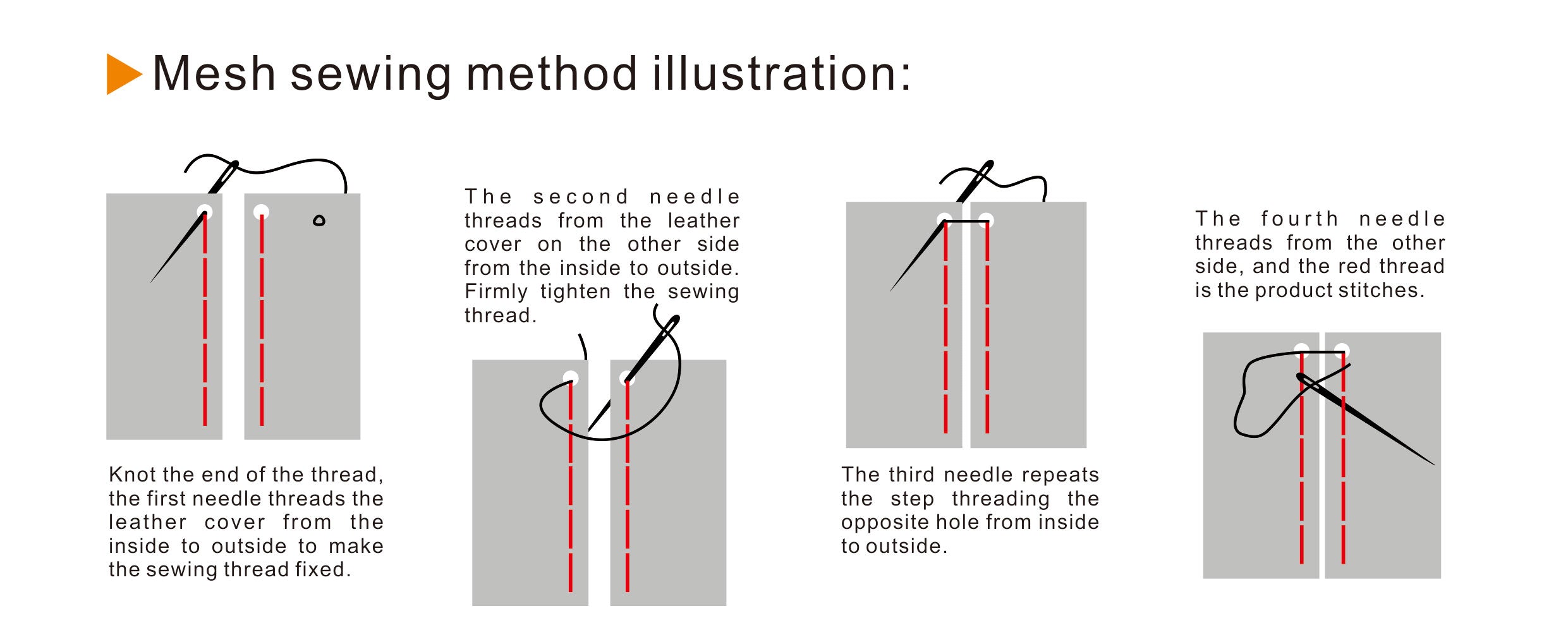 Mesh sewing method illustration:

Knot the end of the thread, the first needle threads the leather cover from the inside to outside to make the sewing thread fixed.

The second needle threads from the leather cover on the other side from the inside to outside. Firmly tighten the sewing thread.

The third needle repeats the step threading the opposite hole from inside to outside.

The fourth needle threads from the other side, and the red thread is the product stitches.