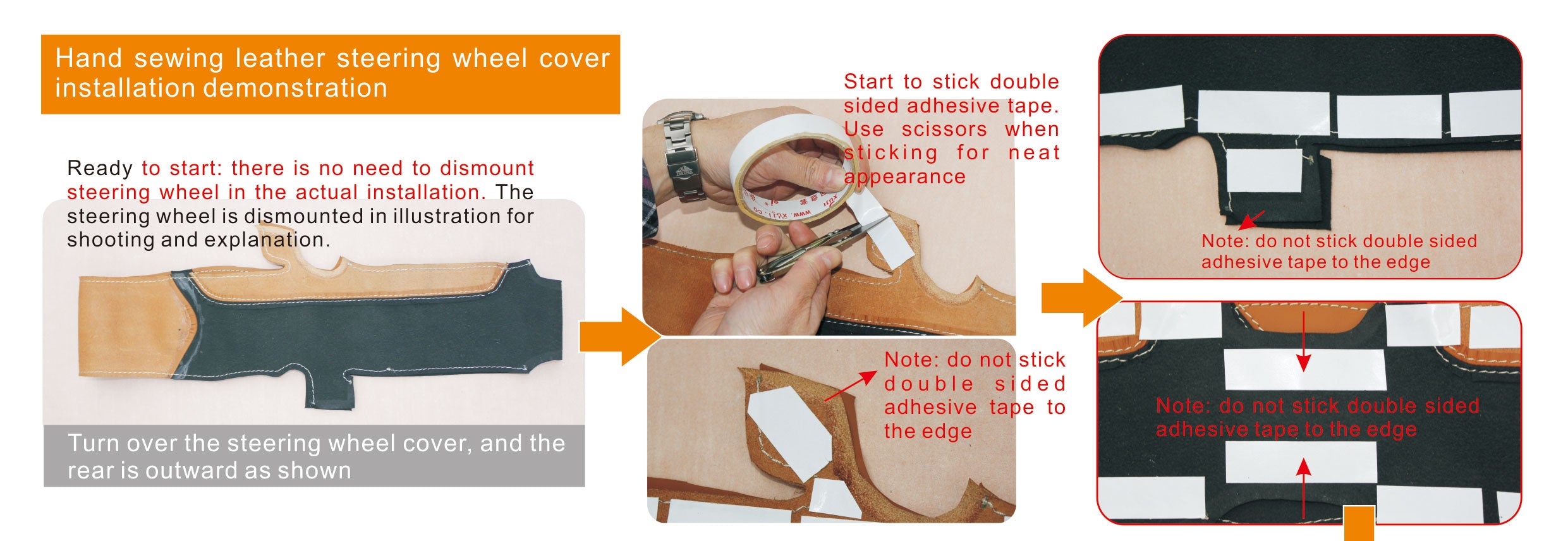 Hand sewing leather steering wheel cover installation demonstration

Ready to start: there is no need to dismount steering wheel in the actual installation. The steering wheel is dismounted in illustration for shooting and explanation.

Turn over the steering wheel cover, and the rear is outward as shown

Start to stick double sided adhesive tape. Use scissors when sticking for neat appearance

Note: do not stick double sided adhesive tape to the edge

Note: do not stick double sided adhesive tape to the edge

Note: do not stick double sided adhesive tape to the edge